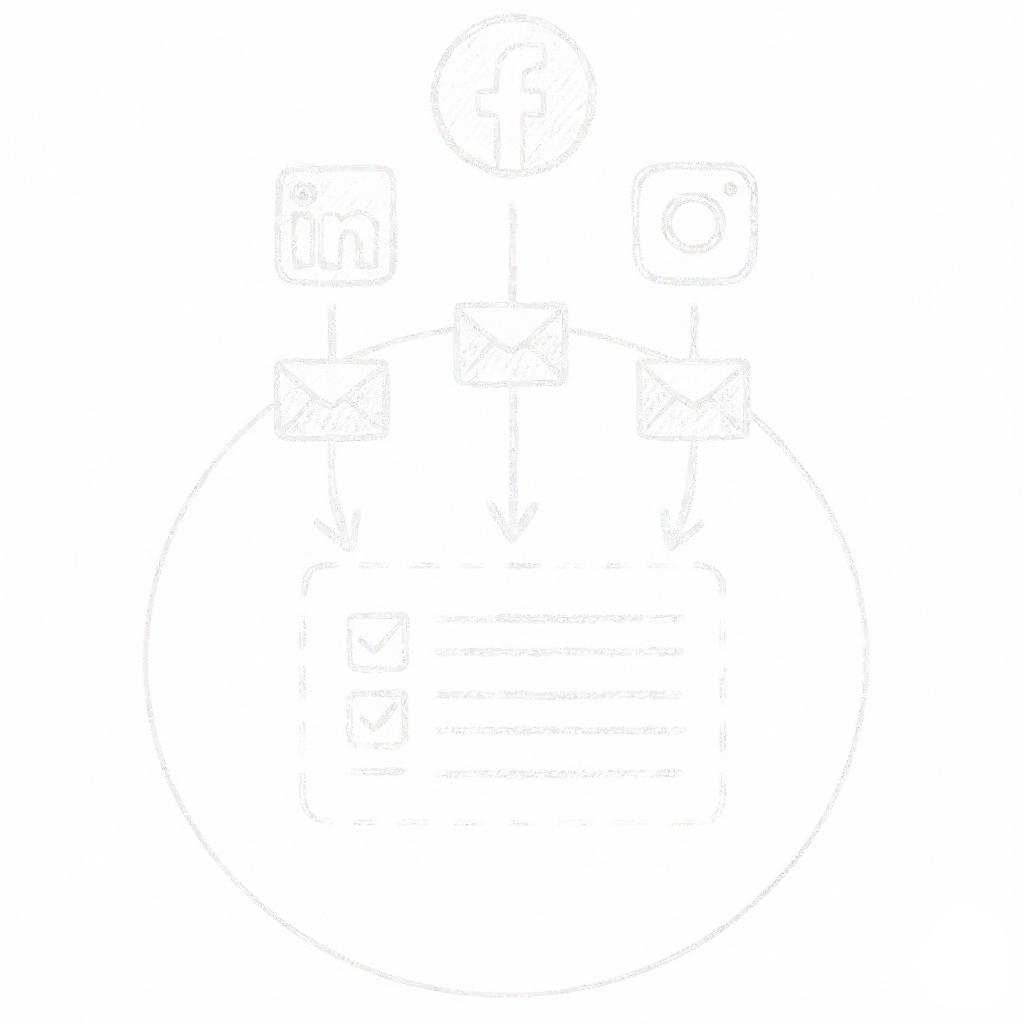 f

in